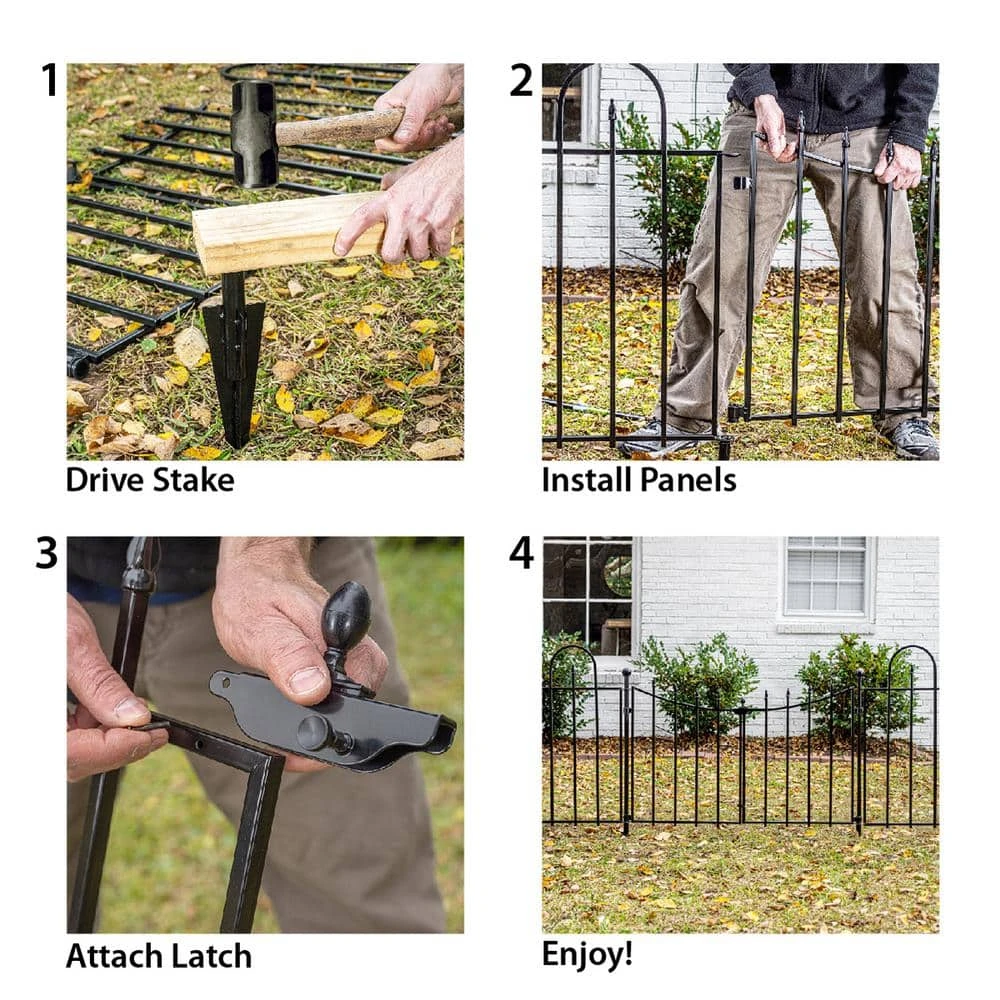 1

Drive Stake

2

Install Panels

3

Attach Latch

4

Enjoy!