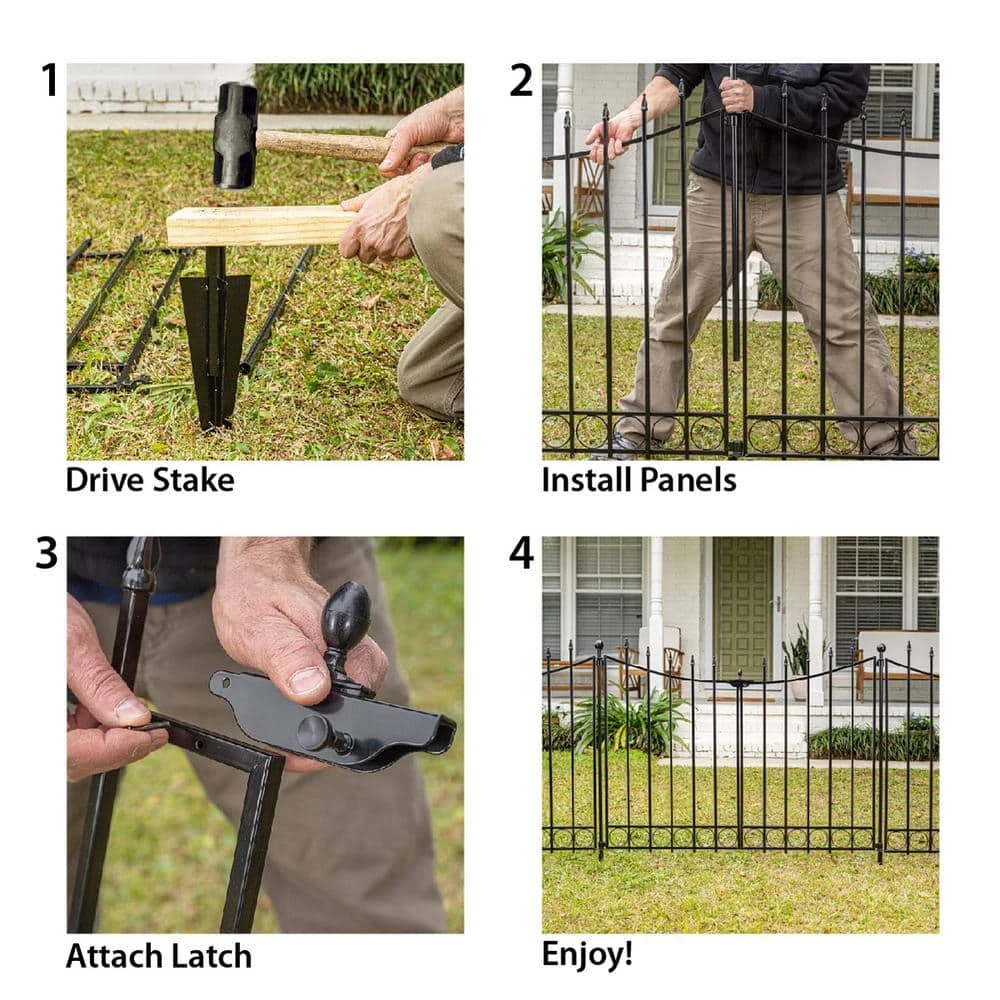 1

Drive Stake

2

Install Panels

3

Attach Latch

4

Enjoy!