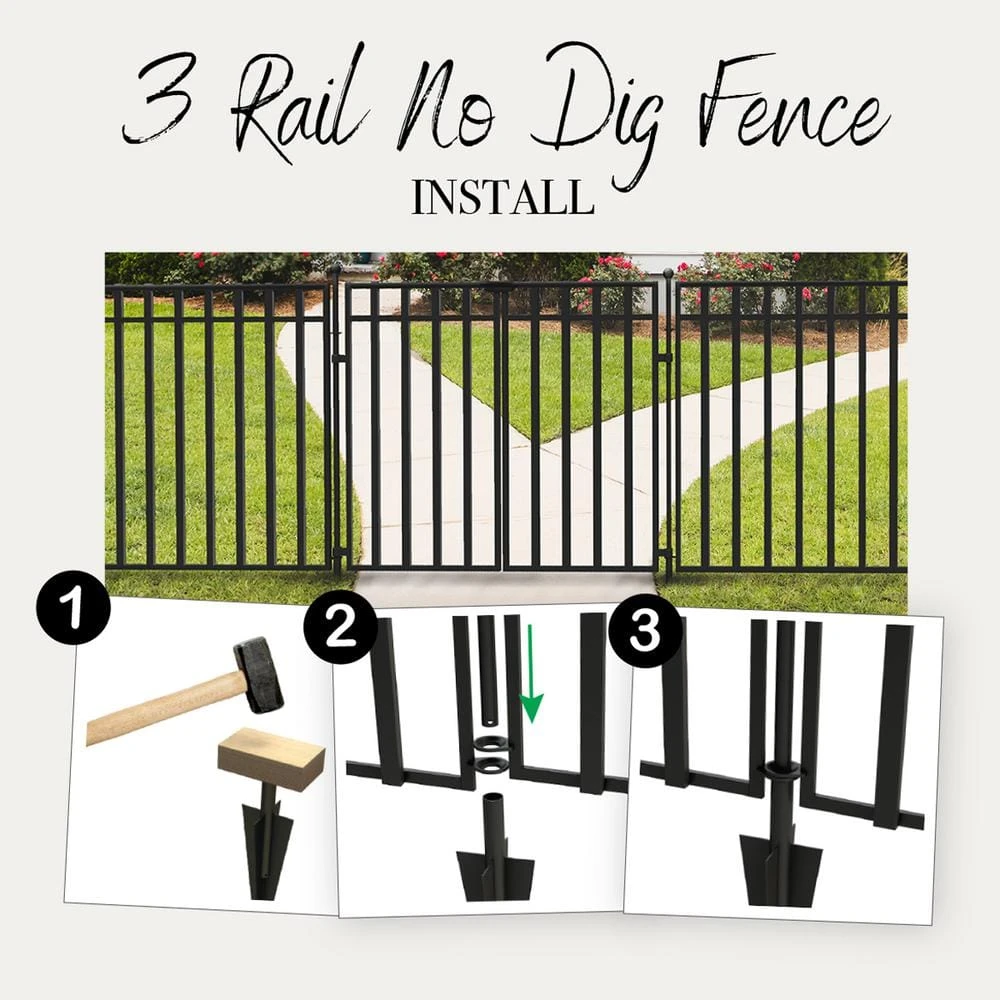 3 Rail No Dig Fence
INSTALL

1

2

3