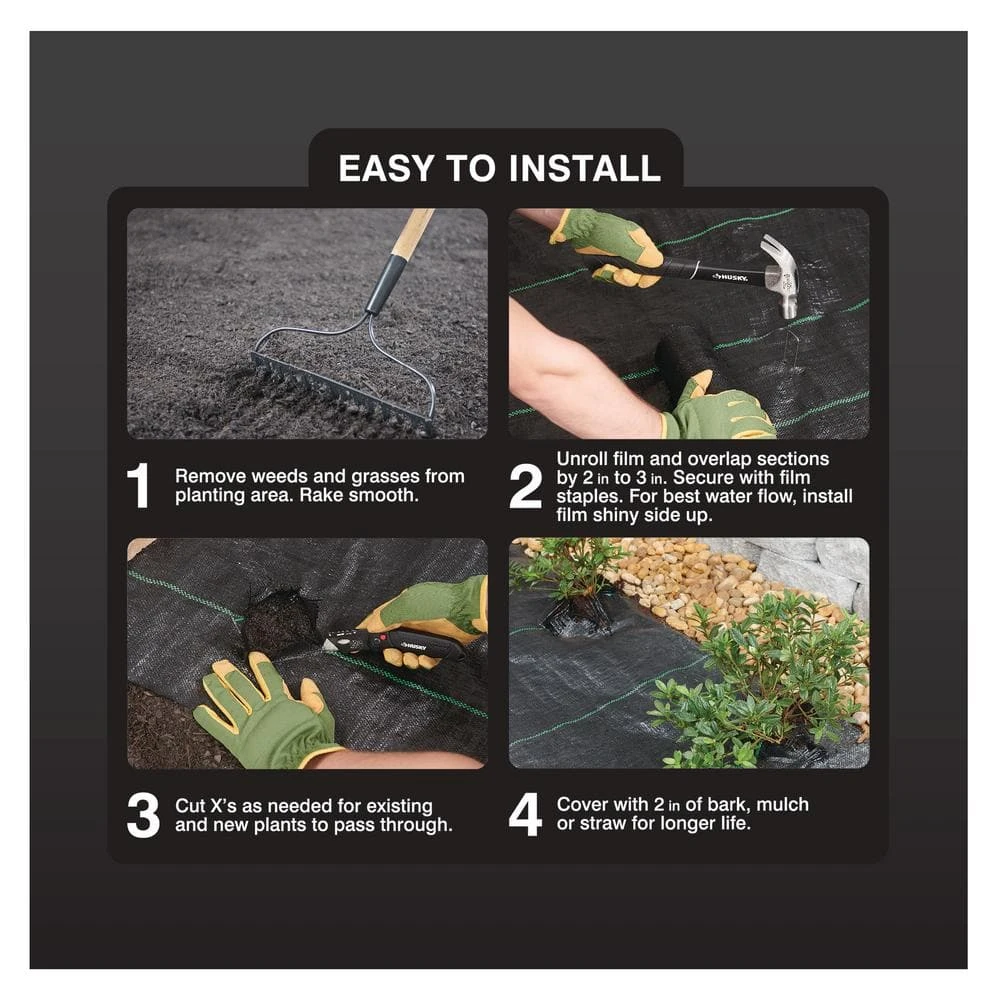 EASY TO INSTALL

HUSKY

1 Remove weeds and grasses from planting area. Rake smooth.

2 Unroll film and overlap sections by 2 in to 3 in. Secure with film staples. For best water flow, install film shiny side up.

HUSKY

3 Cut X's as needed for existing and new plants to pass through.

4 Cover with 2 in of bark, mulch or straw for longer life.