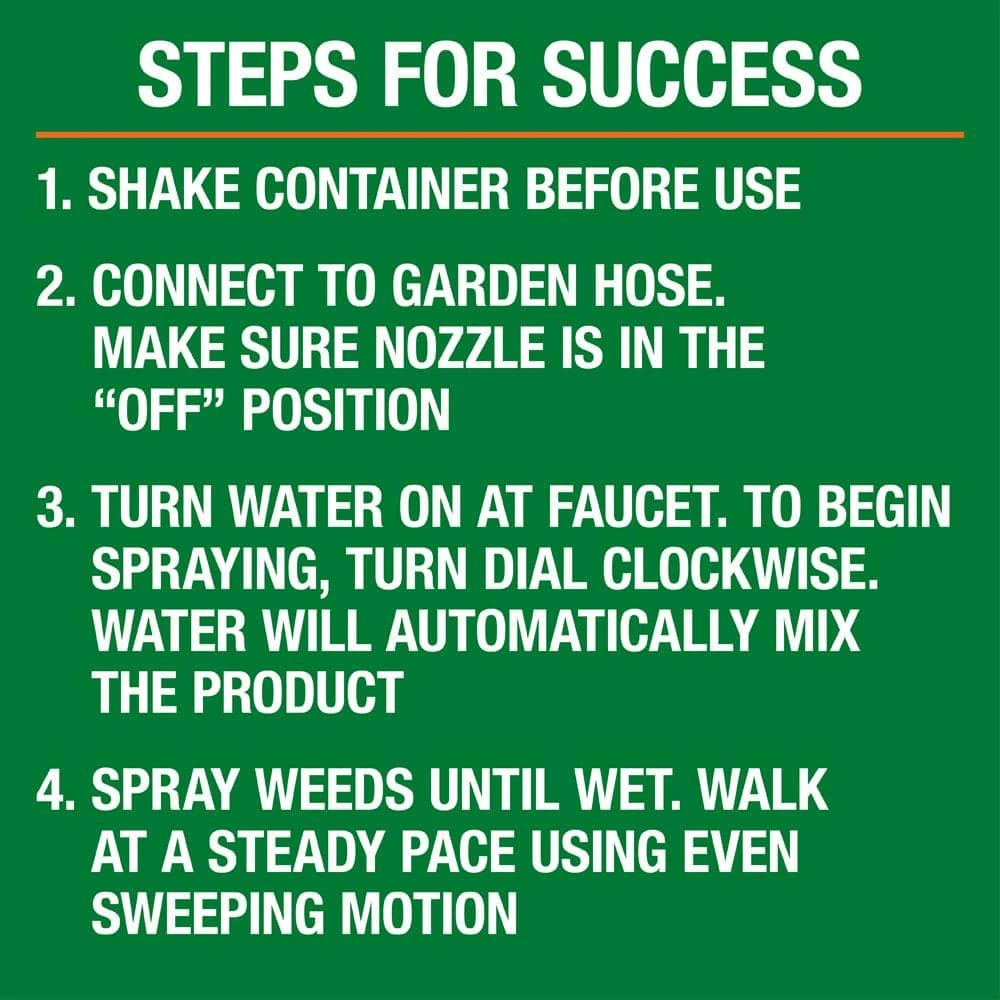 STEPS FOR SUCCESS

1. SHAKE CONTAINER BEFORE USE

2. CONNECT TO GARDEN HOSE. MAKE SURE NOZZLE IS IN THE “OFF” POSITION

3. TURN WATER ON AT FAUCET. TO BEGIN SPRAYING, TURN DIAL CLOCKWISE. WATER WILL AUTOMATICALLY MIX THE PRODUCT

4. SPRAY WEEDS UNTIL WET. WALK AT A STEADY PACE USING EVEN SWEEPING MOTION